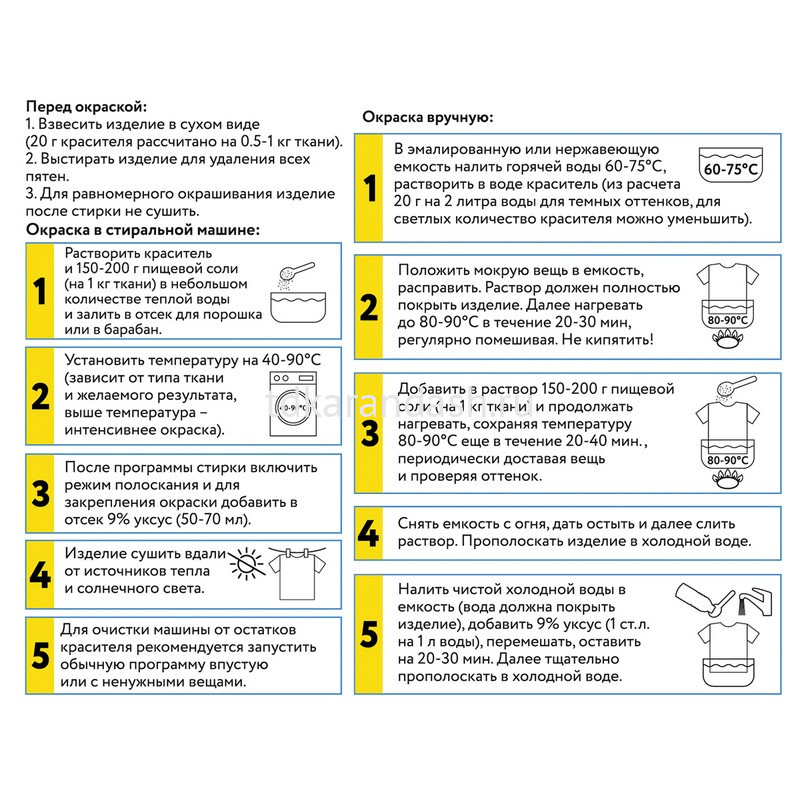 Перед окраской:
1. Взвесить изделие в сухом виде (20 г красителя рассчитано на 0.5-1 кг ткани).
2. Выстирать изделие для удаления всех пятен.
3. Для равномерного окрашивания изделие после стирки не сушить.

Окраска в стиральной машине:

1
Растворить краситель и 150-200 г пищевой соли (на 1 кг ткани) в небольшом количестве теплой воды и залить в отсек для порошка или в барабан.

2
Установить температуру на 40-90°C (зависит от типа ткани и желаемого результата, выше температура – интенсивнее окраска).
40-90°C

3
После программы стирки включить режим полоскания и для закрепления окраски добавить в отсек 9% уксус (50-70 мл).

4
Изделие сушить вдали от источников тепла и солнечного света.

5
Для очистки машины от остатков красителя рекомендуется запустить обычную программу впустую или с ненужными вещами.

Окраска вручную:

1
В эмалированную или нержавеющую емкость налить горячей воды 60-75°C, растворить в воде краситель (из расчета 20 г на 2 литра воды для темных оттенков, для светлых количество красителя можно уменьшить).
60-75°C

2
Положить мокрую вещь в емкость, расправить. Раствор должен полностью покрыть изделие. Далее нагревать до 80-90°C в течение 20-30 мин, регулярно помешивая. Не кипятить!
80-90°C

3
Добавить в раствор 150-200 г пищевой соли (на 1 кг ткани) и продолжать нагревать, сохраняя температуру 80-90°C еще в течение 20-40 мин., периодически доставая вещь и проверяя оттенок.
80-90°C

4
Снять емкость с огня, дать остыть и далее слить раствор. Прополоскать изделие в холодной воде.

5
Налить чистой холодной воды в емкость (вода должна покрыть изделие), добавить 9% уксус (1 ст.л. на 1 л воды), перемешать, оставить на 20-30 мин. Далее тщательно прополоскать в холодной воде.

tokarandash.ru